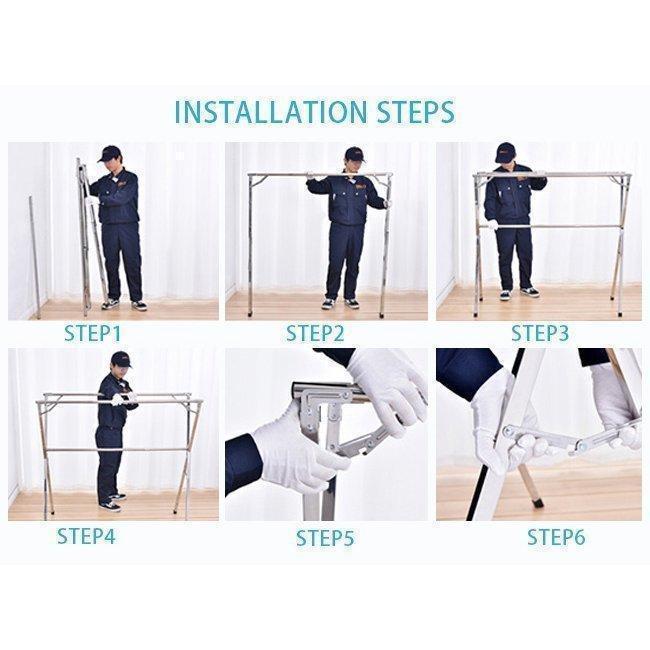 INSTALLATION STEPS

STEP1

STEP2

STEP3

STEP4

STEP5

STEP6