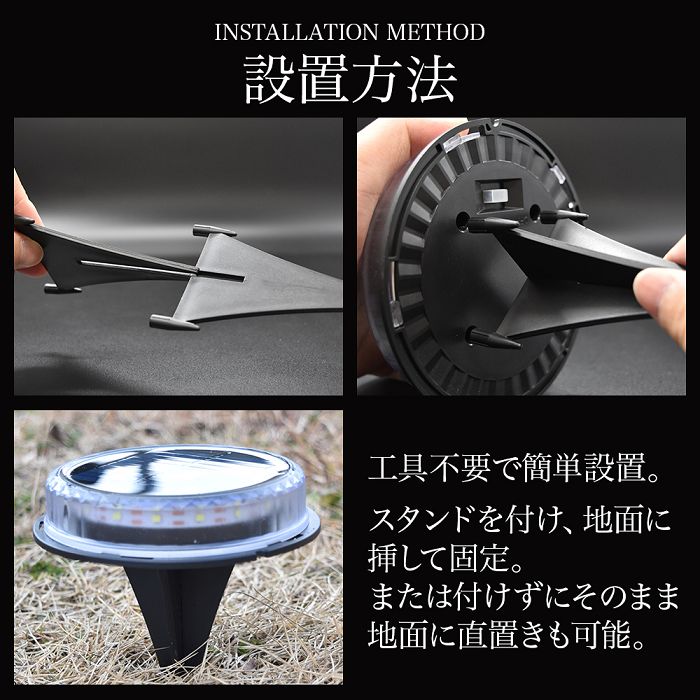 INSTALLATION METHOD
設置方法

工具不要で簡単設置。

スタンドを付け、地面に挿して固定。
または付けずにそのまま地面に直置きも可能。