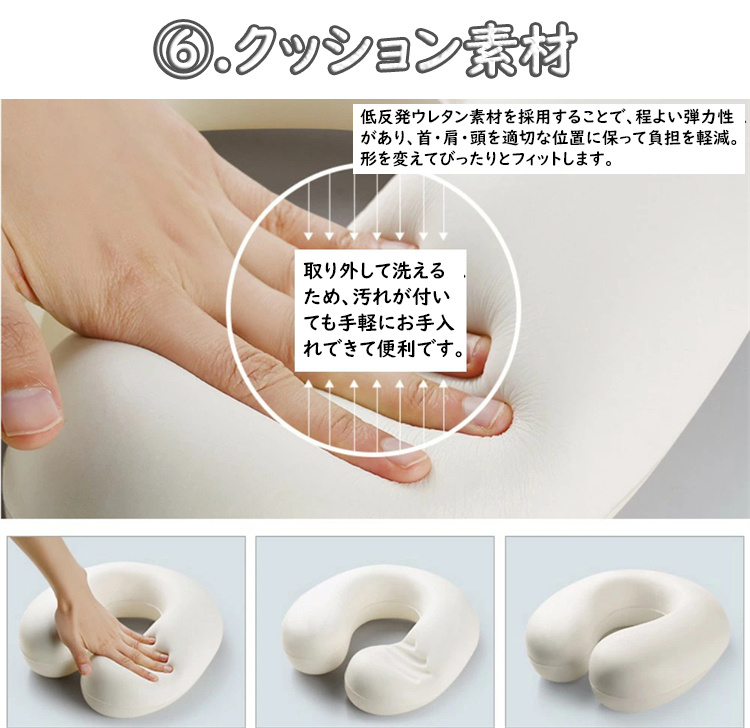 ⑥.クッション素材

低反発ウレタン素材を採用することで、程よい弾力性があり、首・肩・頭を適切な位置に保って負担を軽減。形を変えてぴったりとフィットします。

取り外して洗えるため、汚れが付いても手軽にお手入れできて便利です。