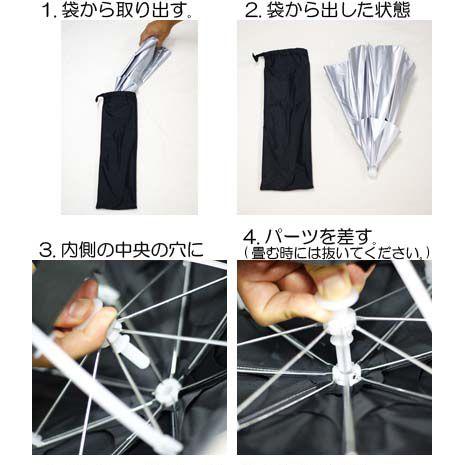 1. 袋から取り出す。

2. 袋から出した状態

3. 内側の中央の穴に

4. パーツを差す。
（畳む時には抜いてください。）