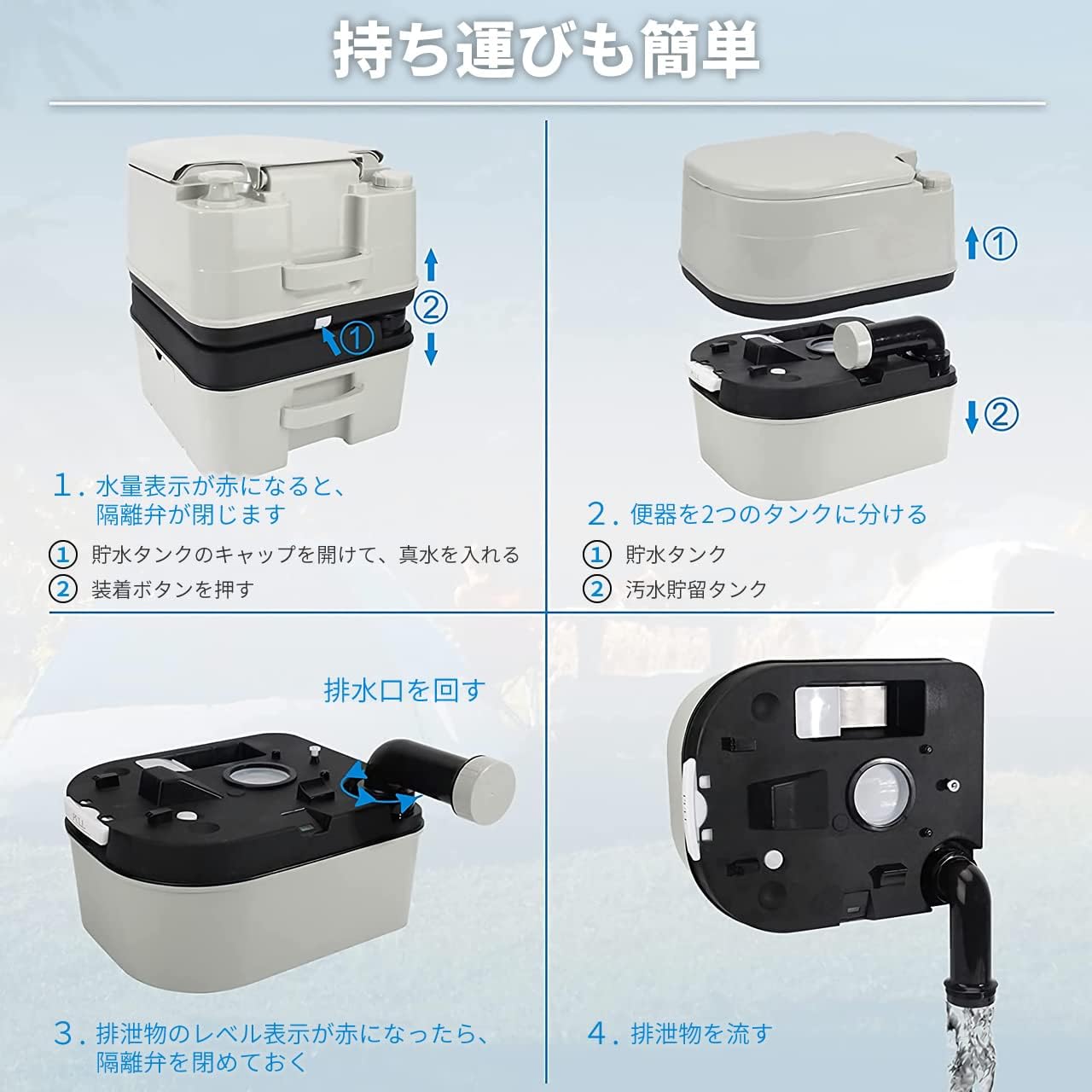 持ち運びも簡単

②

①

1. 水量表示が赤になると、隔離弁が閉じます

① 貯水タンクのキャップを開けて、真水を入れる

② 装着ボタンを押す

①

②

2. 便器を2つのタンクに分ける

① 貯水タンク

② 汚水貯留タンク

排水口を回す

3. 排泄物のレベル表示が赤になったら、隔離弁を閉めておく

4. 排泄物を流す