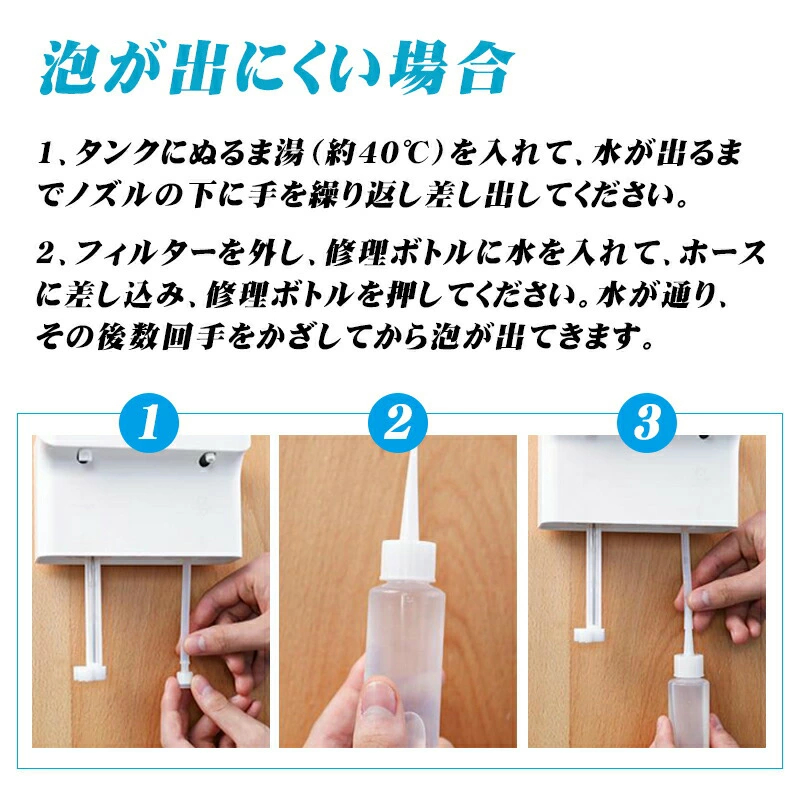 泡が出にくい場合

1、タンクにぬるま湯（約40℃）を入れて、水が出るまでノズルの下に手を繰り返し差し出してください。

2、フィルターを外し、修理ボトルに水を入れて、ホースに差し込み、修理ボトルを押してください。水が通り、その後数回手をかざしてから泡が出てきます。

1

2

3