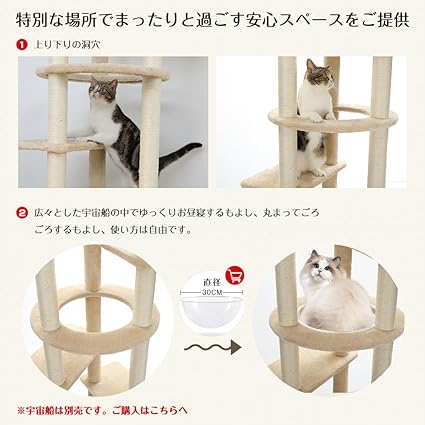 特別な場所でまったりと過ごす安心スペースをご提供

1 上り下りの洞穴

2 広々とした宇宙船の中でゆっくりお昼寝するもよし、丸まってごろごろするもよし、使い方は自由です。

直径

30CM

※宇宙船は別売です。ご購入はこちらへ