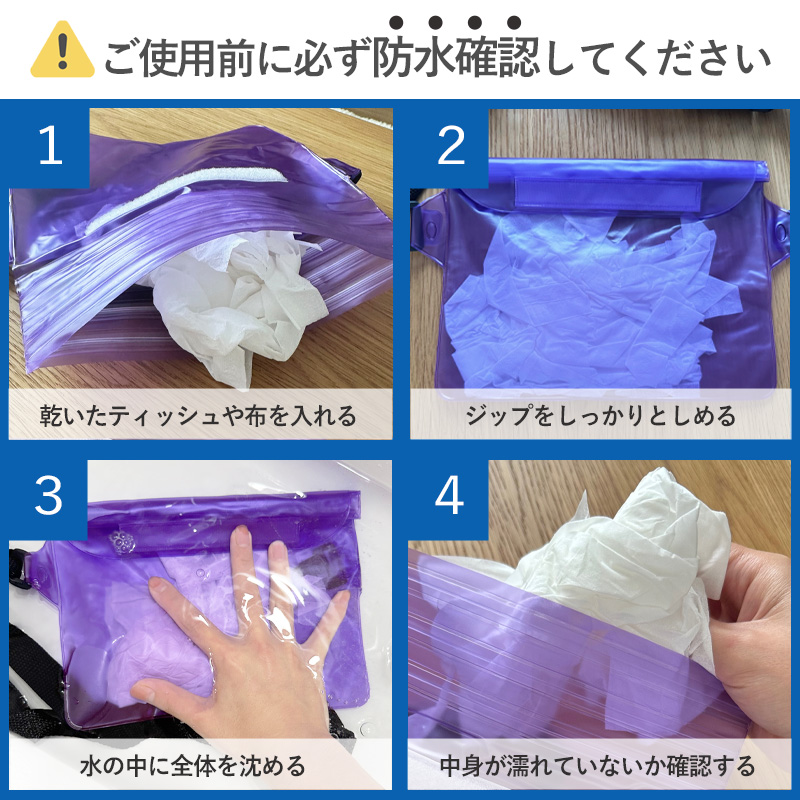 ご使用前に必ず防水確認してください

1
乾いたティッシュや布を入れる

2
ジップをしっかりとしめる

3
水の中に全体を沈める

4
中身が濡れていないか確認する