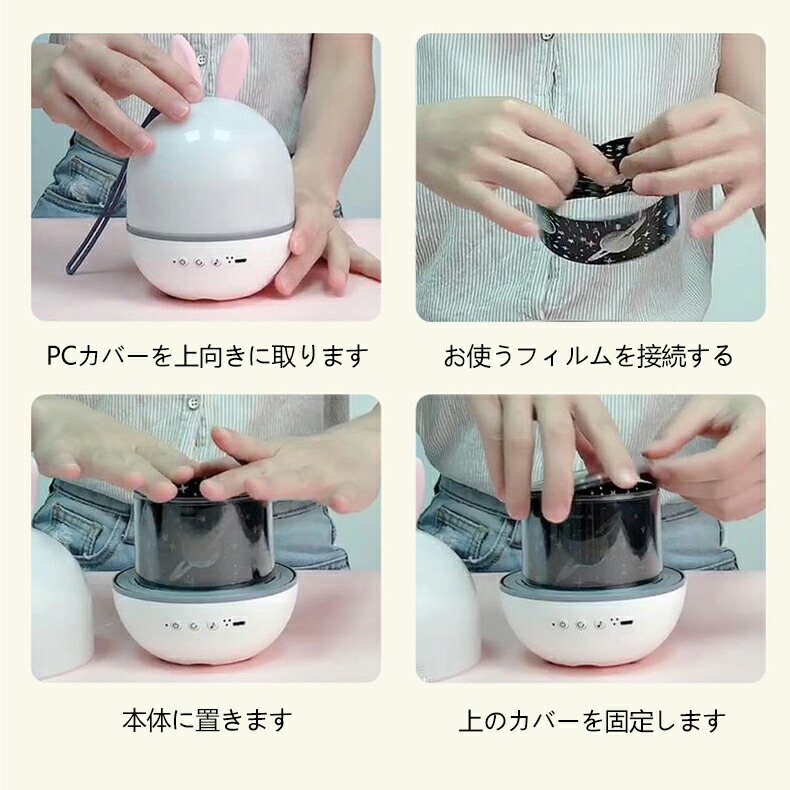 PCカバーを上向きに取ります

お使うフィルムを接続する

本体に置きます

上のカバーを固定します