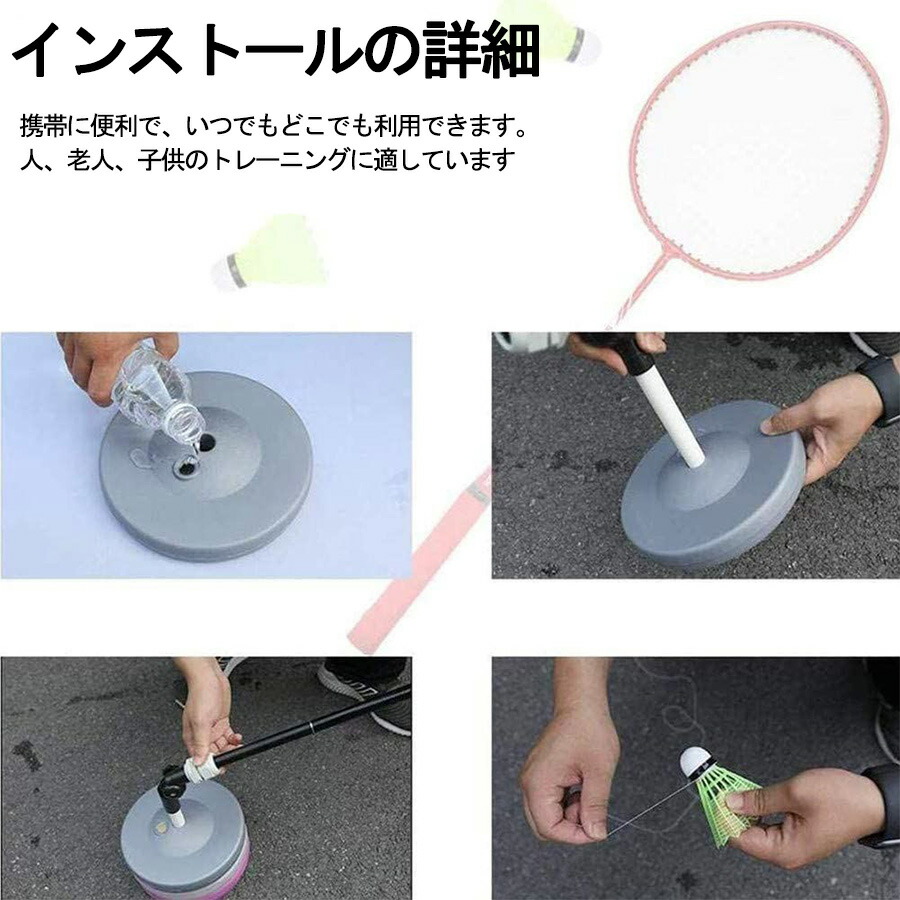 インストールの詳細

携帯に便利で、いつでもどこでも利用できます。
人、老人、子供のトレーニングに適しています