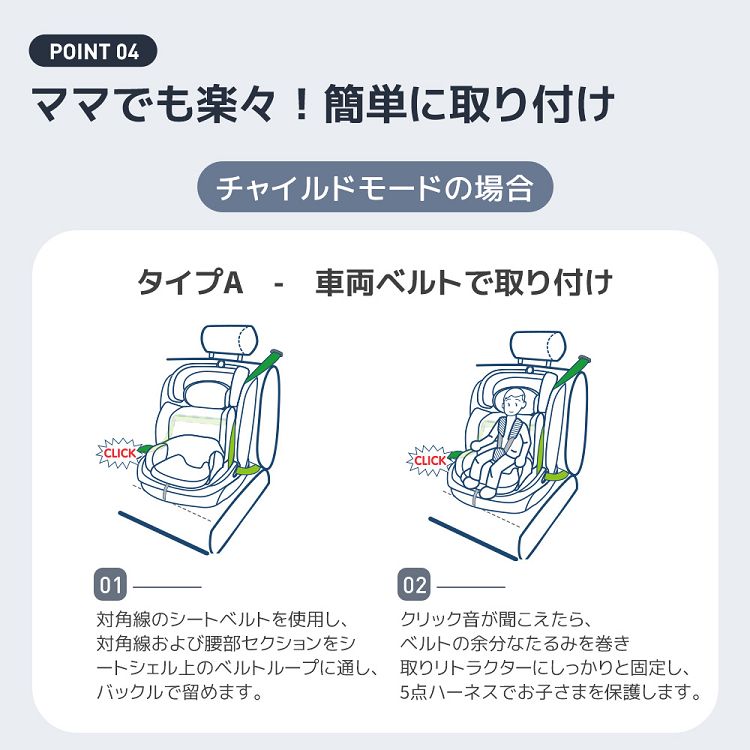 POINT 04

ママでも楽々！簡単に取り付け

チャイルドモードの場合

タイプA - 車両ベルトで取り付け

CLICK

CLICK

01

対角線のシートベルトを使用し、対角線および腰部セクションをシートシェル上のベルトループに通し、バックルで留めます。

02

クリック音が聞こえたら、ベルトの余分なたるみを巻き取りリトラクターにしっかりと固定し、5点ハーネスでお子さまを保護します。