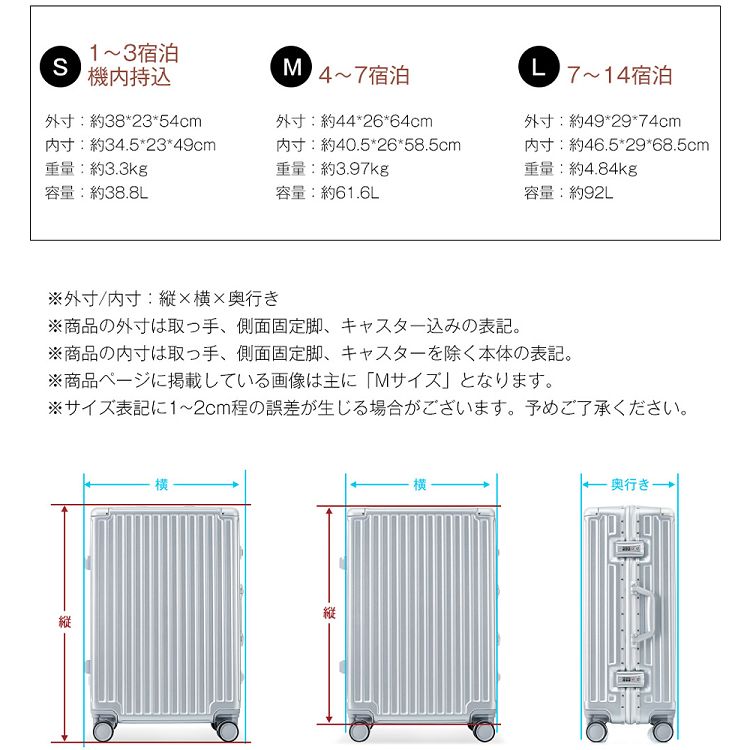 S 1～3宿泊
機内持込

外寸：約38*23*54cm
内寸：約34.5*23*49cm
重量：約3.3kg
容量：約38.8L

M 4～7宿泊

外寸：約44*26*64cm
内寸：約40.5*26*58.5cm
重量：約3.97kg
容量：約61.6L

L 7～14宿泊

外寸：約49*29*74cm
内寸：約46.5*29*68.5cm
重量：約4.84kg
容量：約92L

※外寸/内寸：縦×横×奥行き
※商品の外寸は取っ手、側面固定脚、キャスター込みの表記。
※商品の内寸は取っ手、側面固定脚、キャスターを除く本体の表記。
※商品ページに掲載している画像は主に「Mサイズ」となります。
※サイズ表記に1~2cm程の誤差が生じる場合がございます。予めご了承ください。

横
縦
横
縦
奥行き