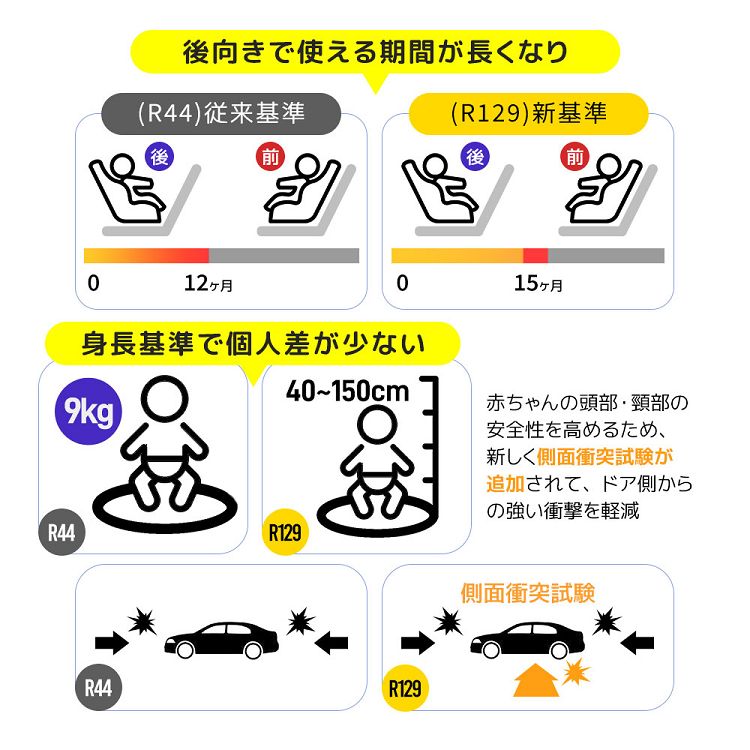 後向きで使える期間が長くなり

(R44)従来基準

後　前

0　12ヶ月

(R129)新基準

後　前

0　15ヶ月

身長基準で個人差が少ない

9kg

R44

40~150cm

R129

赤ちゃんの頭部・頸部の安全性を高めるため、新しく側面衝突試験が追加されて、ドア側からの強い衝撃を軽減

R44

側面衝突試験

R129