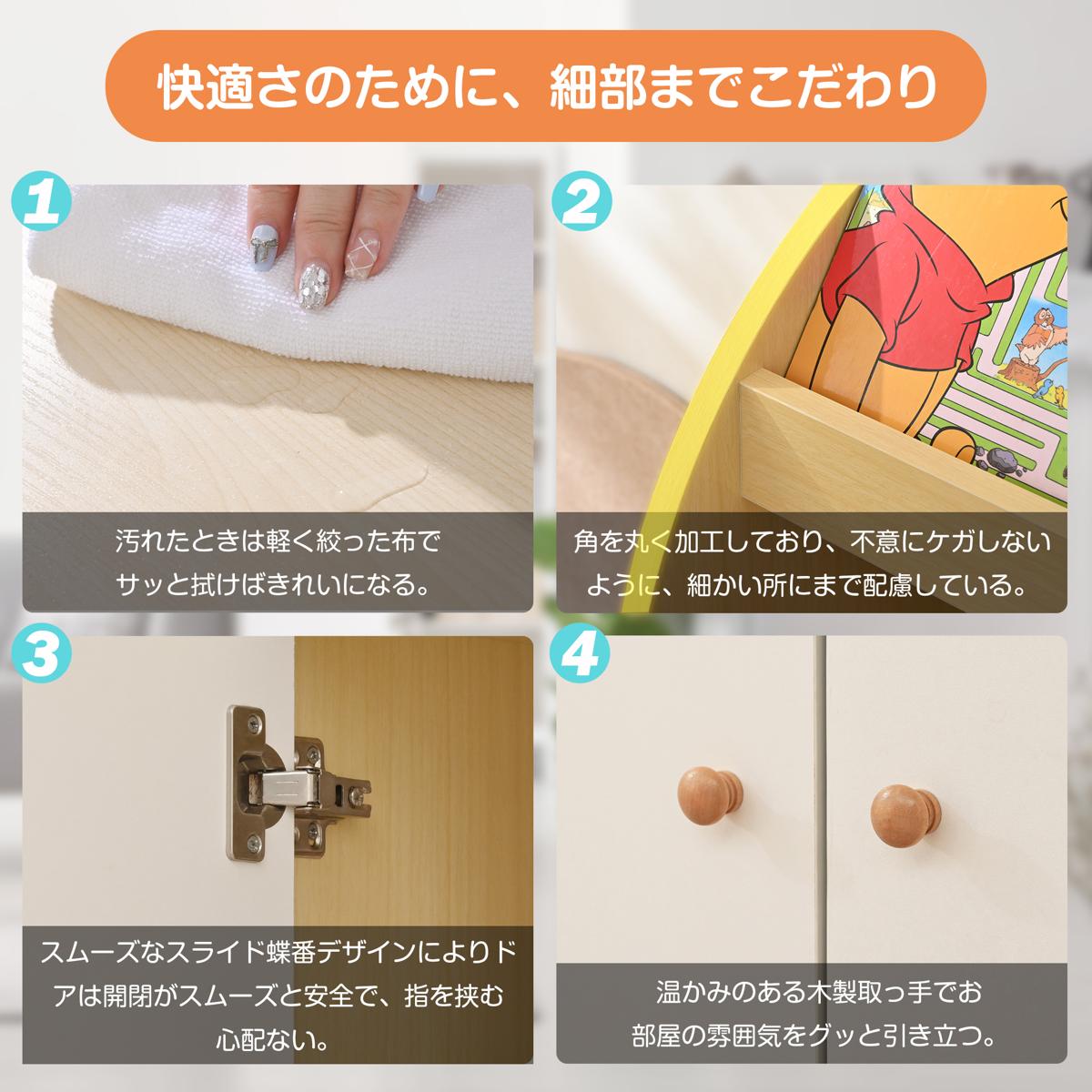 快適さのために、細部までこだわり

1

汚れたときは軽く絞った布でサッと拭けばきれいになる。

2

角を丸く加工しており、不意にケガしないように、細かい所にまで配慮している。

3

スムーズなスライド蝶番デザインによりドアは開閉がスムーズと安全で、指を挟む心配ない。

4

温かみのある木製取っ手でお部屋の雰囲気をグッと引き立つ。