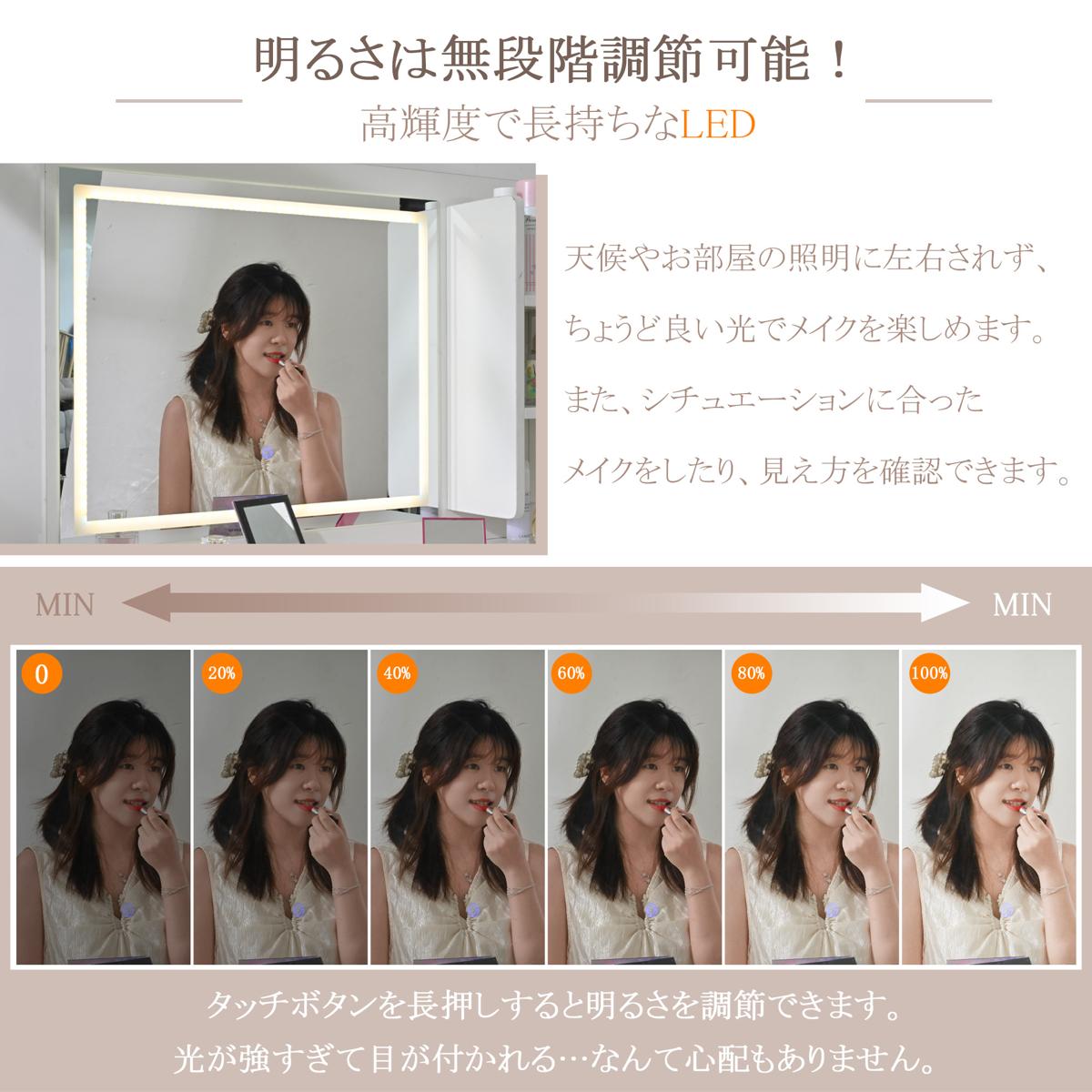 明るさは無段階調節可能！

高輝度で長持ちなLED

天候やお部屋の照明に左右されず、

ちょうど良い光でメイクを楽しめます。

また、シチュエーションに合った

メイクをしたり、見え方を確認できます。

MIN

MIN

0

20%

40%

60%

80%

100%

タッチボタンを長押しすると明るさを調節できます。

光が強すぎて目が付かれる…なんて心配もありません。