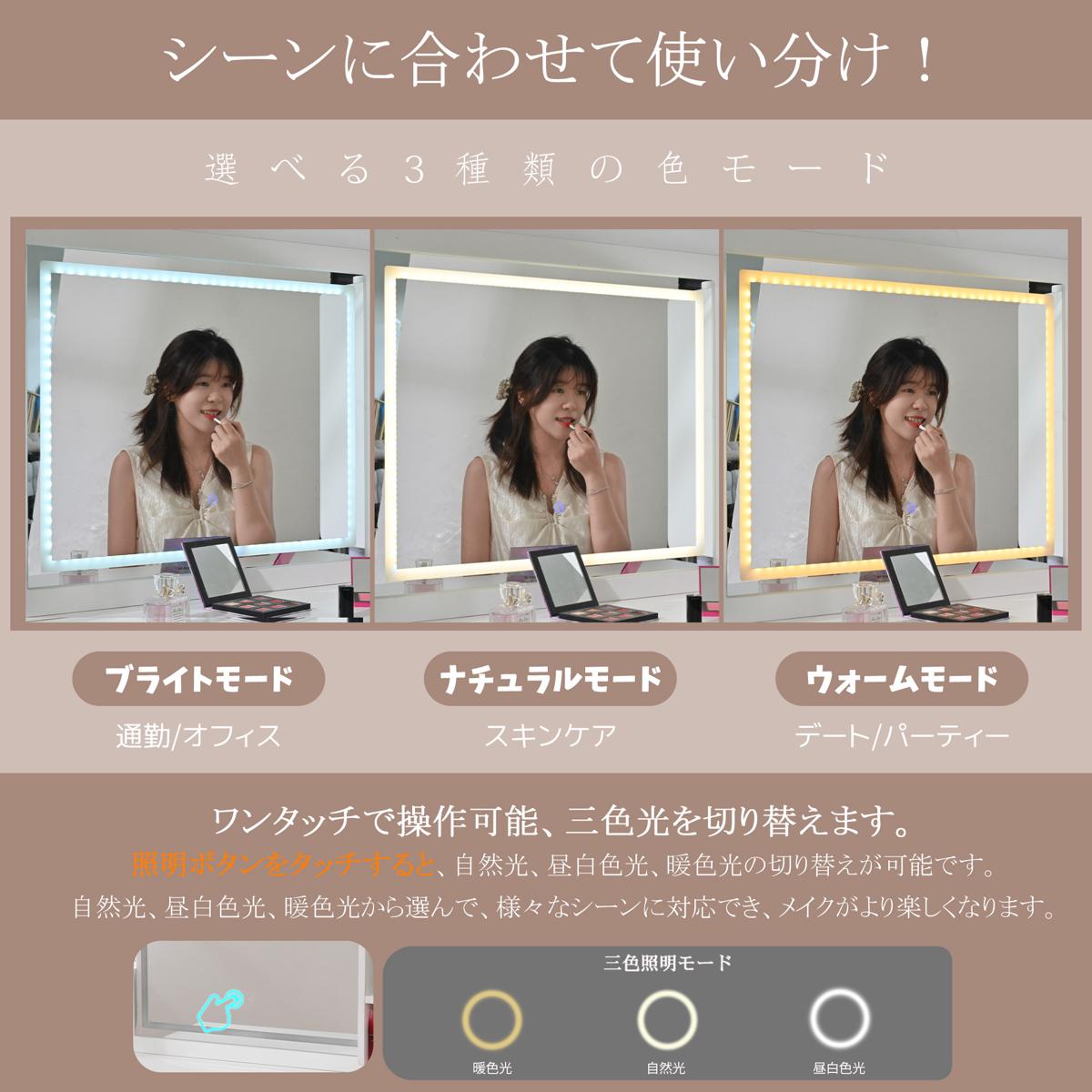 シーンに合わせて使い分け！

選べる３種類の色モード

ブライトモード

通勤/オフィス

ナチュラルモード

スキンケア

ウォームモード

デート/パーティー

ワンタッチで操作可能、三色光を切り替えます。

照明ボタンをタッチすると、自然光、昼白色光、暖色光の切り替えが可能です。

自然光、昼白色光、暖色光から選んで、様々なシーンに対応でき、メイクがより楽しくなります。

三色照明モード

暖色光

自然光

昼白色光